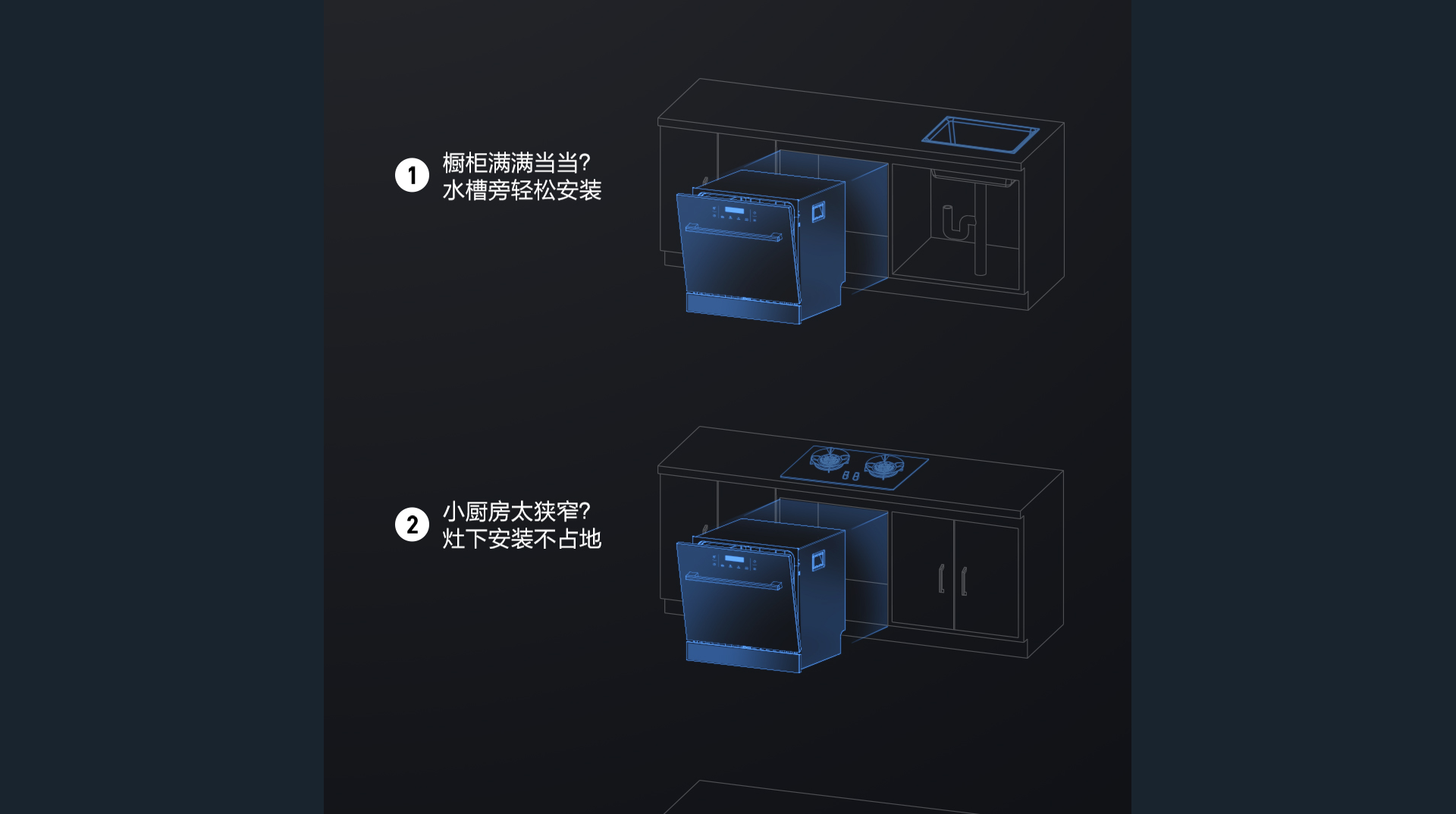 1 橱柜满满当当?
水槽旁轻松安装

2 小厨房太狭窄?
灶下安装不占地